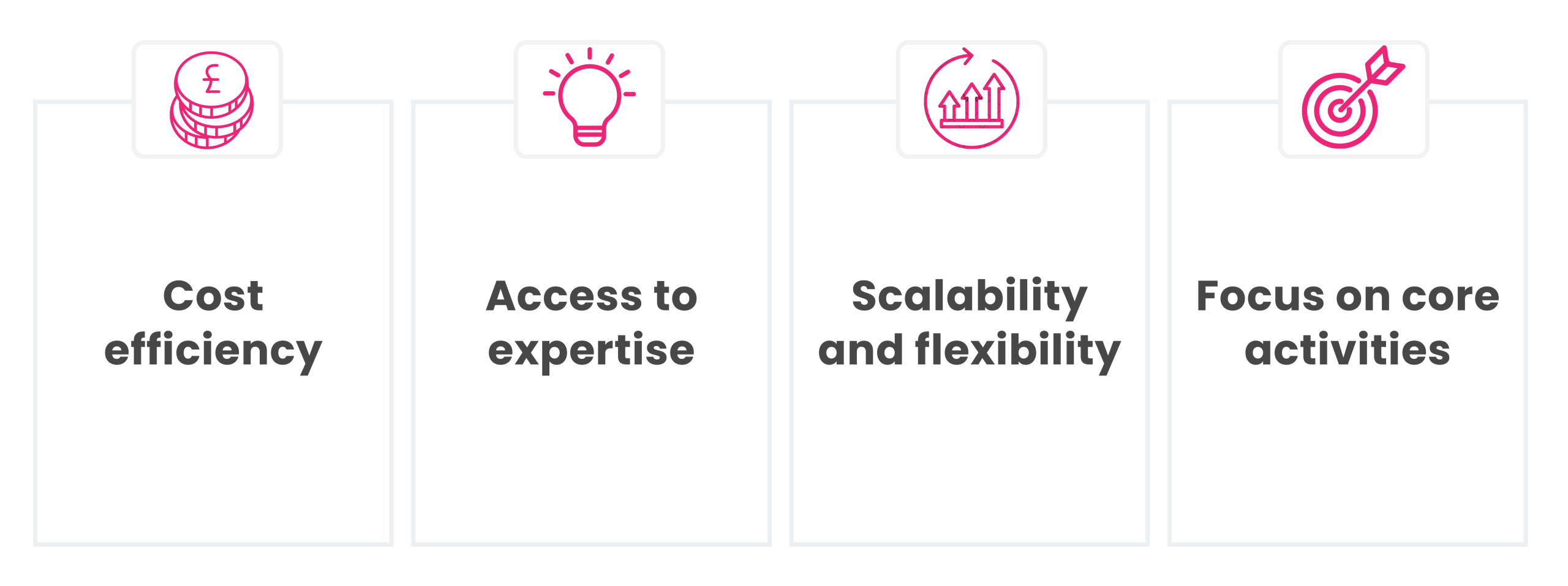 £

Cost efficiency

Access to expertise

Scalability and flexibility

Focus on core activities