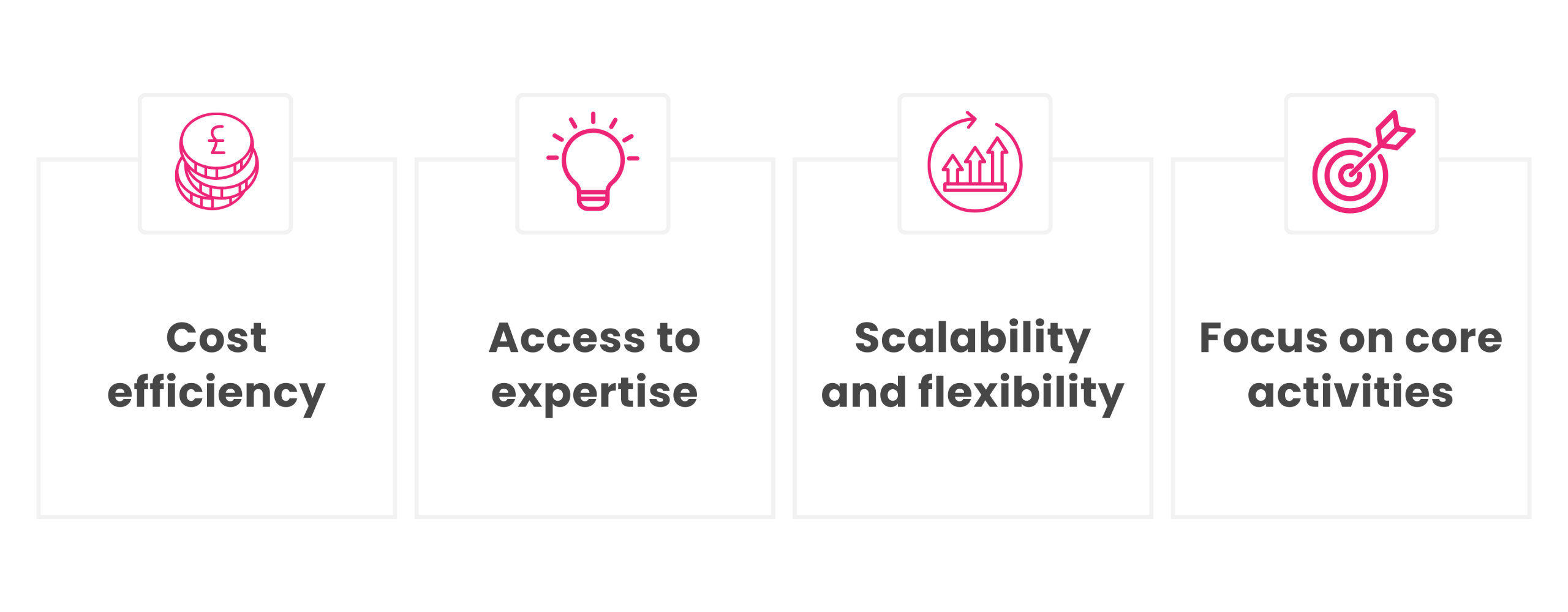 £

Cost efficiency

Access to expertise

Scalability and flexibility

Focus on core activities